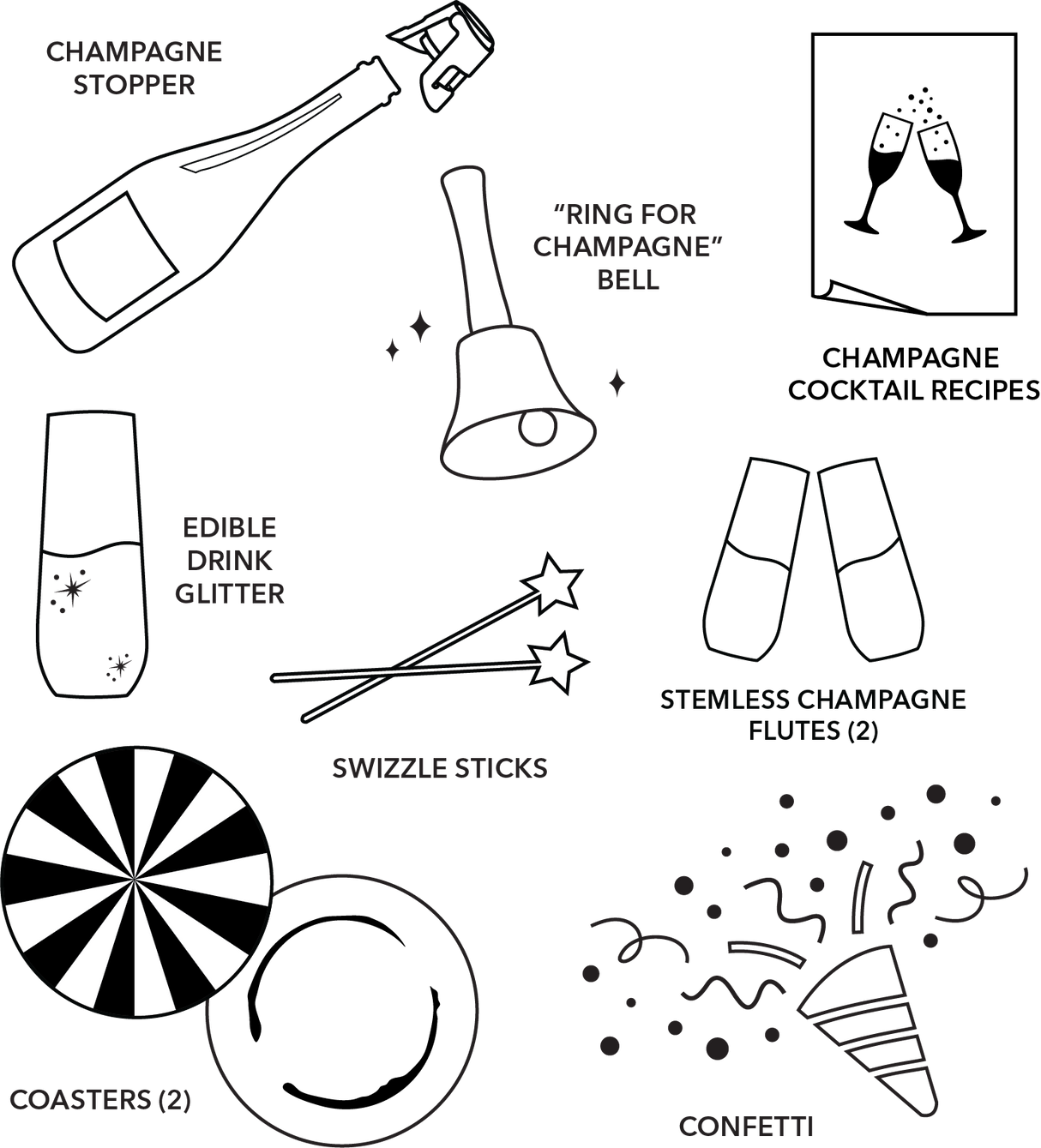 CHAMPAGNE STOPPER

"RING FOR CHAMPAGNE" BELL

CHAMPAGNE COCKTAIL RECIPES

EDIBLE DRINK GLITTER

SWIZZLE STICKS

STEMLESS CHAMPAGNE FLUTES (2)

COASTERS (2)

CONFETTI