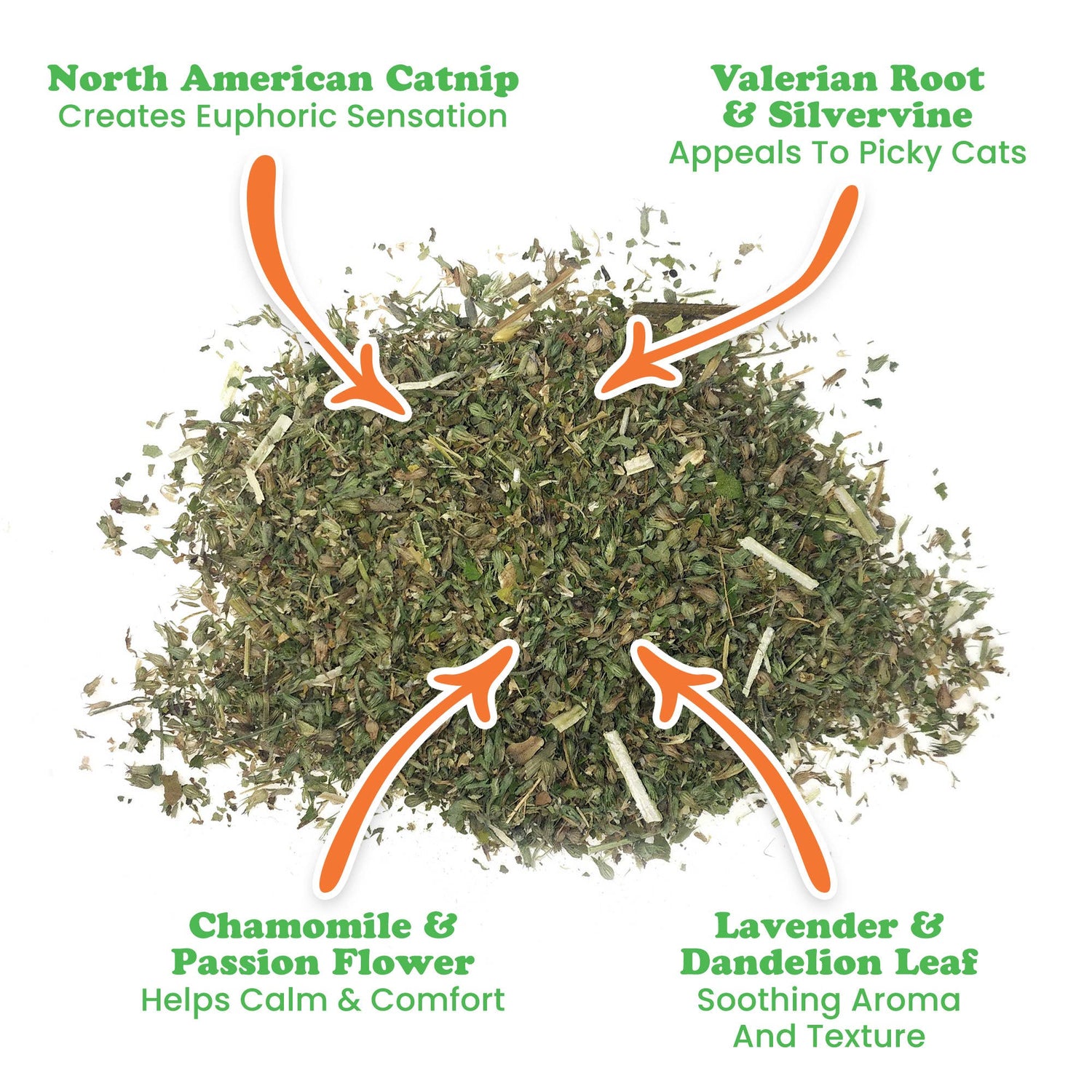 North American Catnip
Creates Euphoric Sensation

Valerian Root
& Silvervine
Appeals To Picky Cats

Chamomile &
Passion Flower
Helps Calm & Comfort

Lavender &
Dandelion Leaf
Soothing Aroma
And Texture